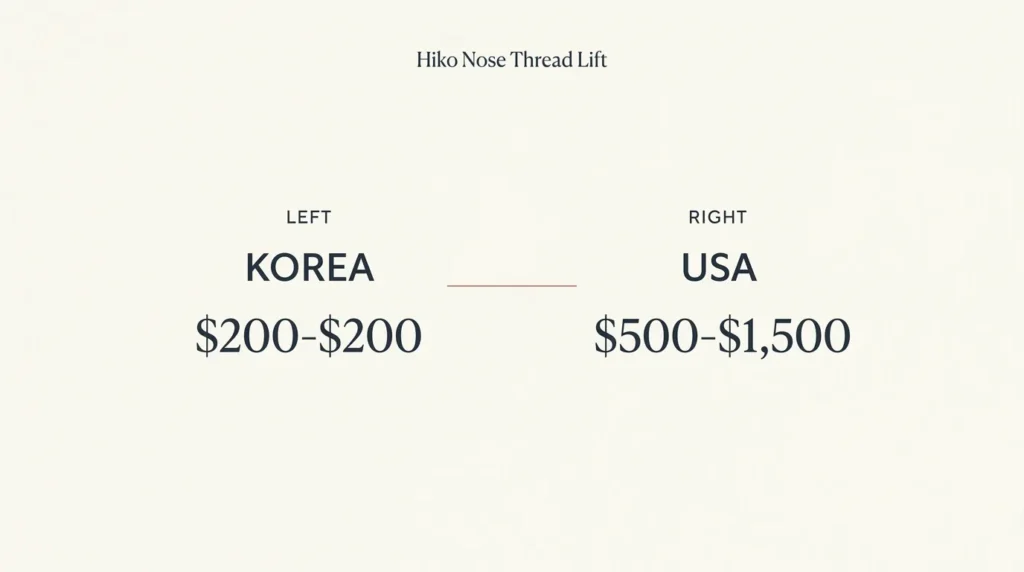 Hiko Nose Thread Lift

LEFT

KOREA

$200-$200

RIGHT

USA

$500-$1,500